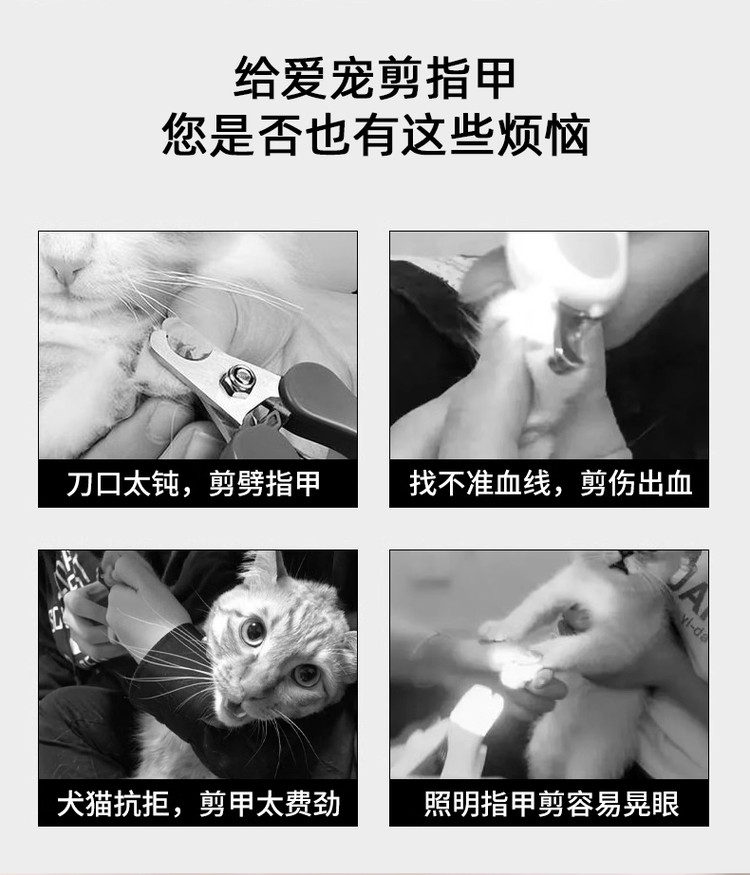 给爱宠剪指甲
您是否也有这些烦恼

刀口太钝，剪劈指甲

找不准血线，剪伤出血

犬猫抗拒，剪甲太费劲

照明指甲剪容易晃眼